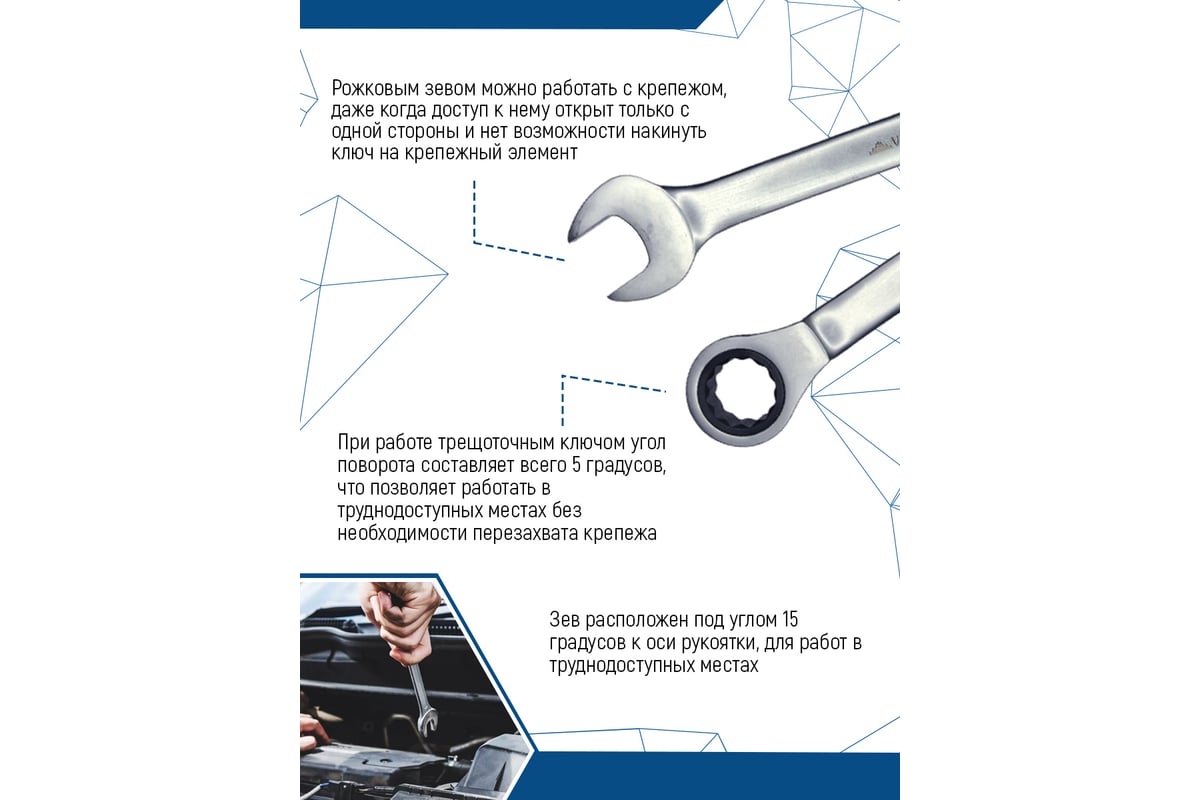 Рожковым зевом можно работать с крепежом, даже когда доступ к нему открыт только с одной стороны и нет возможности накинуть ключ на крепежный элемент

При работе трещоточным ключом угол поворота составляет всего 5 градусов, что позволяет работать в труднодоступных местах без необходимости перезахвата крепежа

Зев расположен под углом 15 градусов к оси рукоятки, для работ в труднодоступных местах